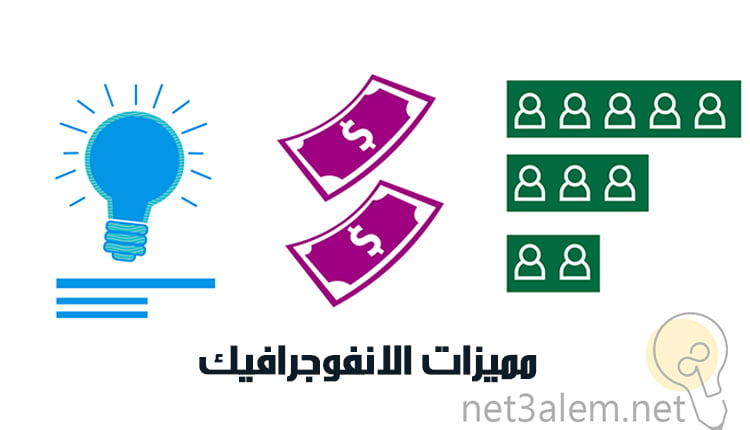 $
$
مميزات الانفوجرافيك
net3alem.net