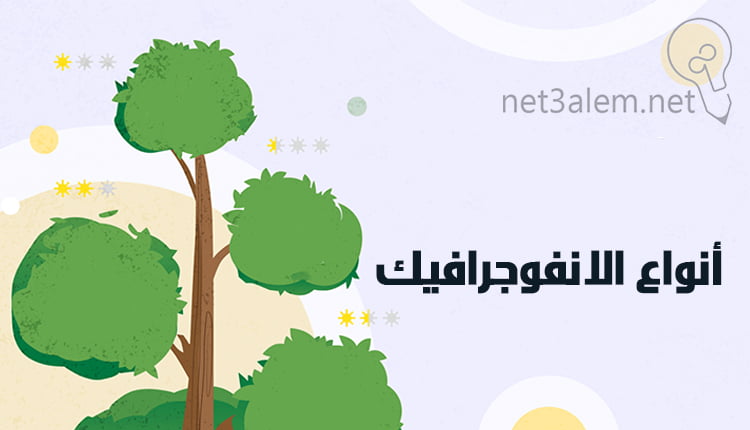 net3alem.net

أنواع الانفوجرافيك